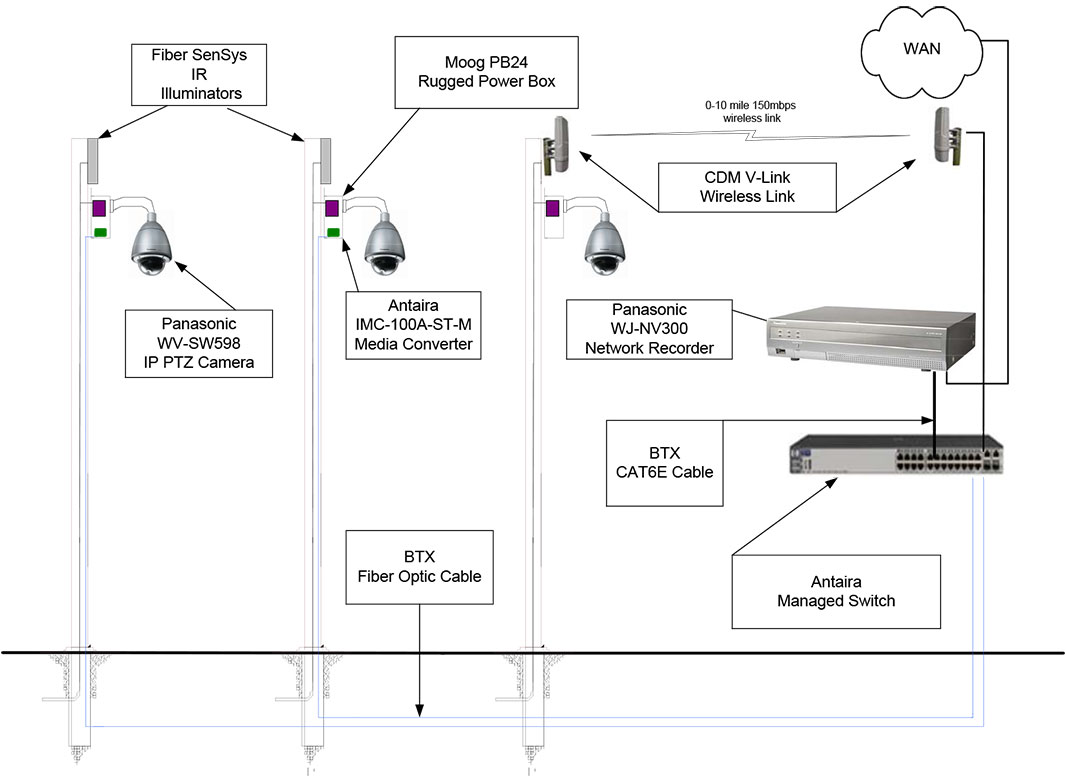 Fiber SenSys
IR
Illuminators

Moog PB24
Rugged Power Box

WAN

0-10 mile 150mbps
wireless link

CDM V-Link
Wireless Link

Panasonic
WV-SW598
IP PTZ Camera

Antaira
IMC-100A-ST-M
Media Converter

Panasonic
WJ-NV300
Network Recorder

BTX
CAT6E Cable

BTX
Fiber Optic Cable

Antaira
Managed Switch